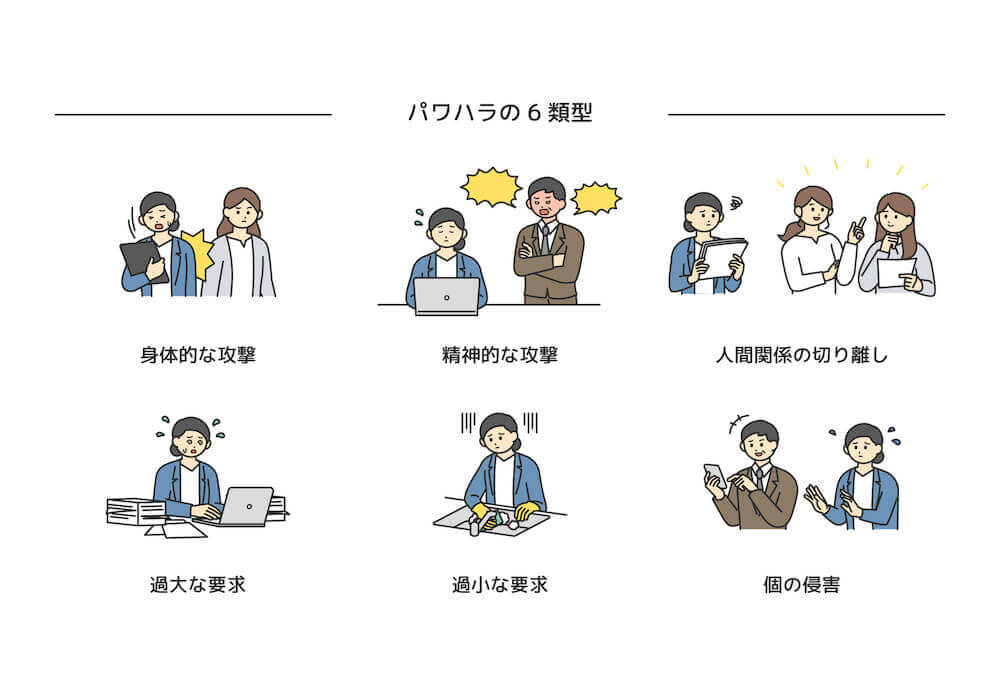 パワハラの６類型

身体的な攻撃

精神的な攻撃

人間関係の切り離し

過大な要求

過小な要求

個の侵害